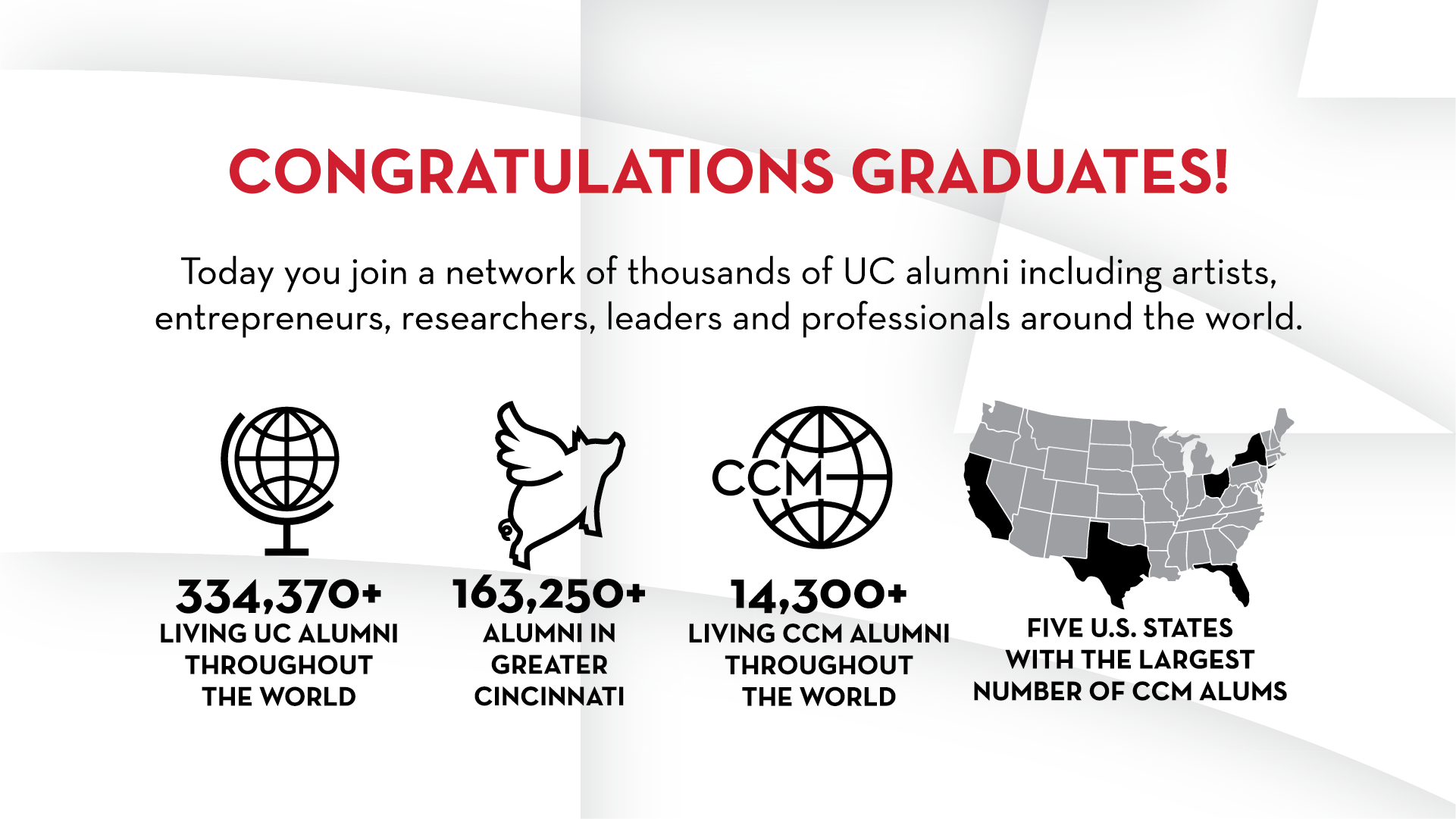 CONGRATULATIONS GRADUATES!

Today you join a network of thousands of UC alumni including artists, entrepreneurs, researchers, leaders and professionals around the world.

334,370+
LIVING UC ALUMNI THROUGHOUT THE WORLD

163,250+
ALUMNI IN GREATER CINCINNATI

CCM

14,300+
LIVING CCM ALUMNI THROUGHOUT THE WORLD

FIVE U.S. STATES WITH THE LARGEST NUMBER OF CCM ALUMS